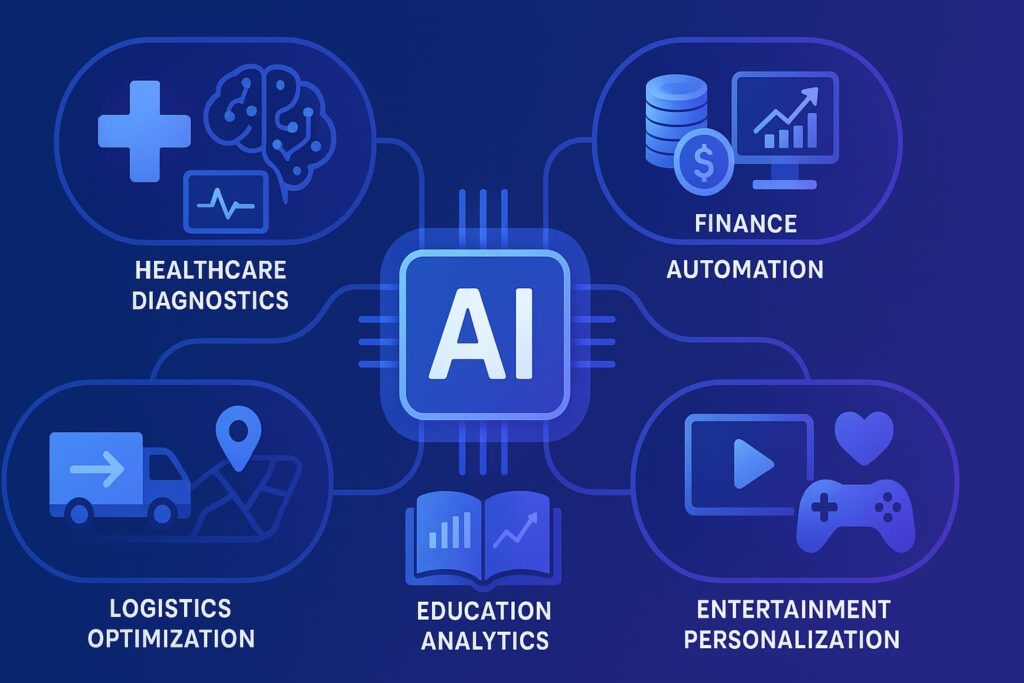 HEALTHCARE DIAGNOSTICS

FINANCE AUTOMATION

AI

LOGISTICS OPTIMIZATION

EDUCATION ANALYTICS

ENTERTAINMENT PERSONALIZATION