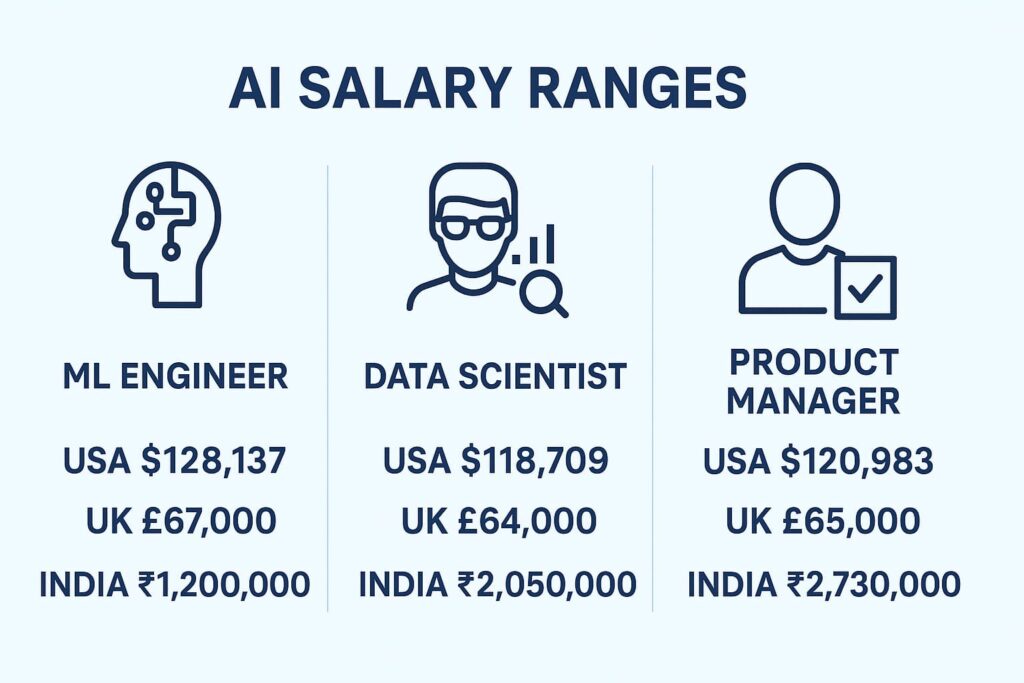 AI SALARY RANGES

ML ENGINEER

USA \$128,137

UK £67,000

INDIA ₹1,200,000

DATA SCIENTIST

USA \$118,709

UK £64,000

INDIA ₹2,050,000

PRODUCT MANAGER

USA \$120,983

UK £65,000

INDIA ₹2,730,000