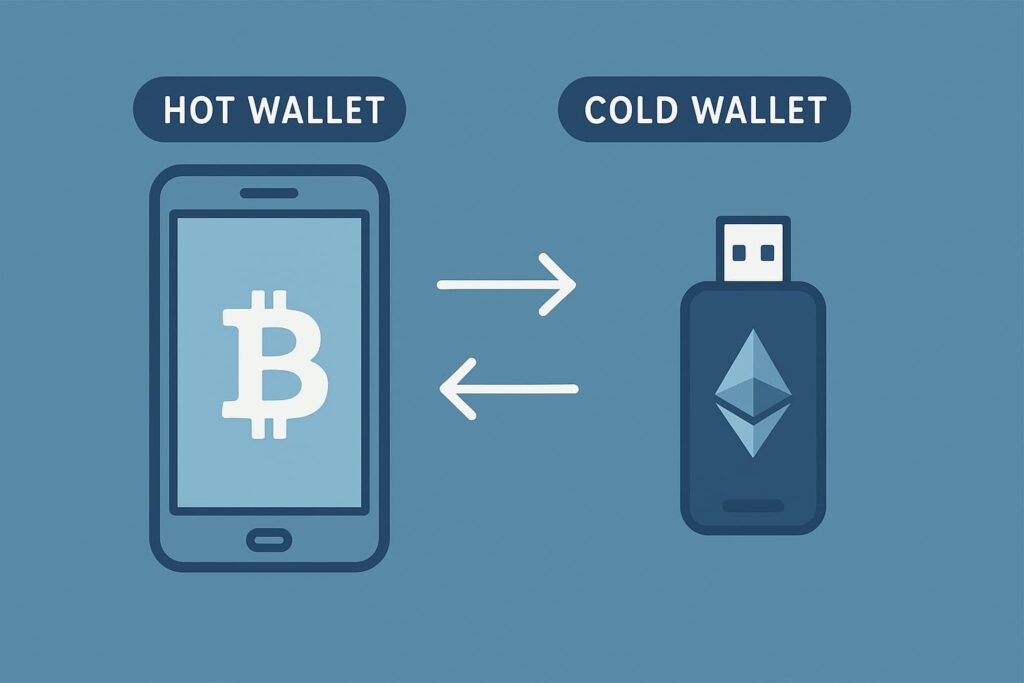 HOT WALLET

COLD WALLET