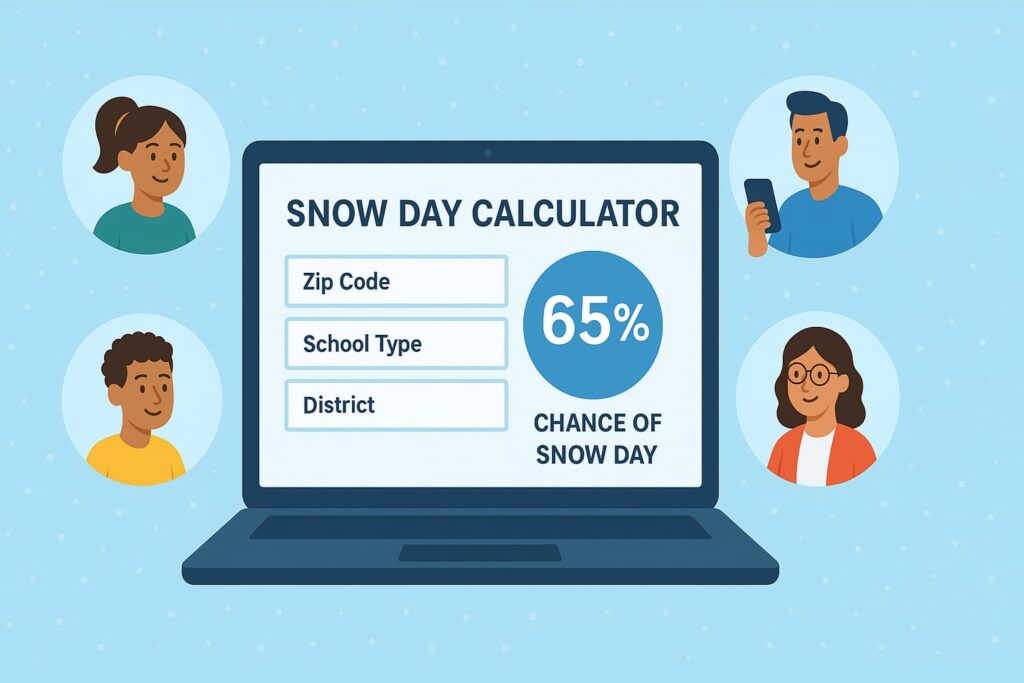 SNOW DAY CALCULATOR

Zip Code

School Type

District

65%

CHANCE OF SNOW DAY