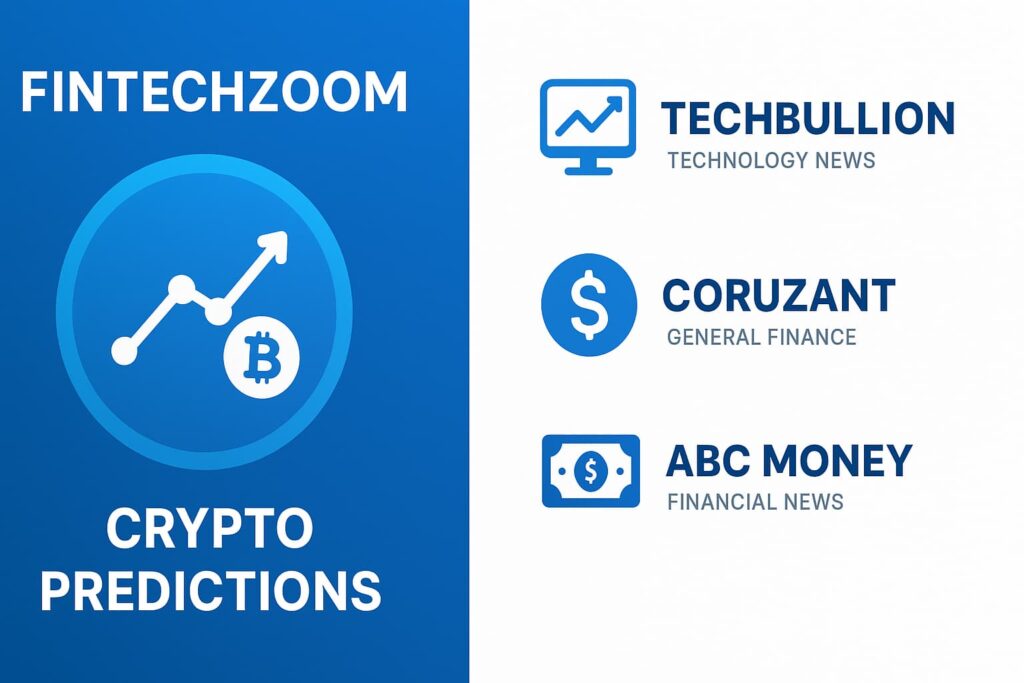 FINTECHZOOM

CRYPTO PREDICTIONS

TECHBULLION
TECHNOLOGY NEWS

CORUZANT
GENERAL FINANCE

ABC MONEY
FINANCIAL NEWS